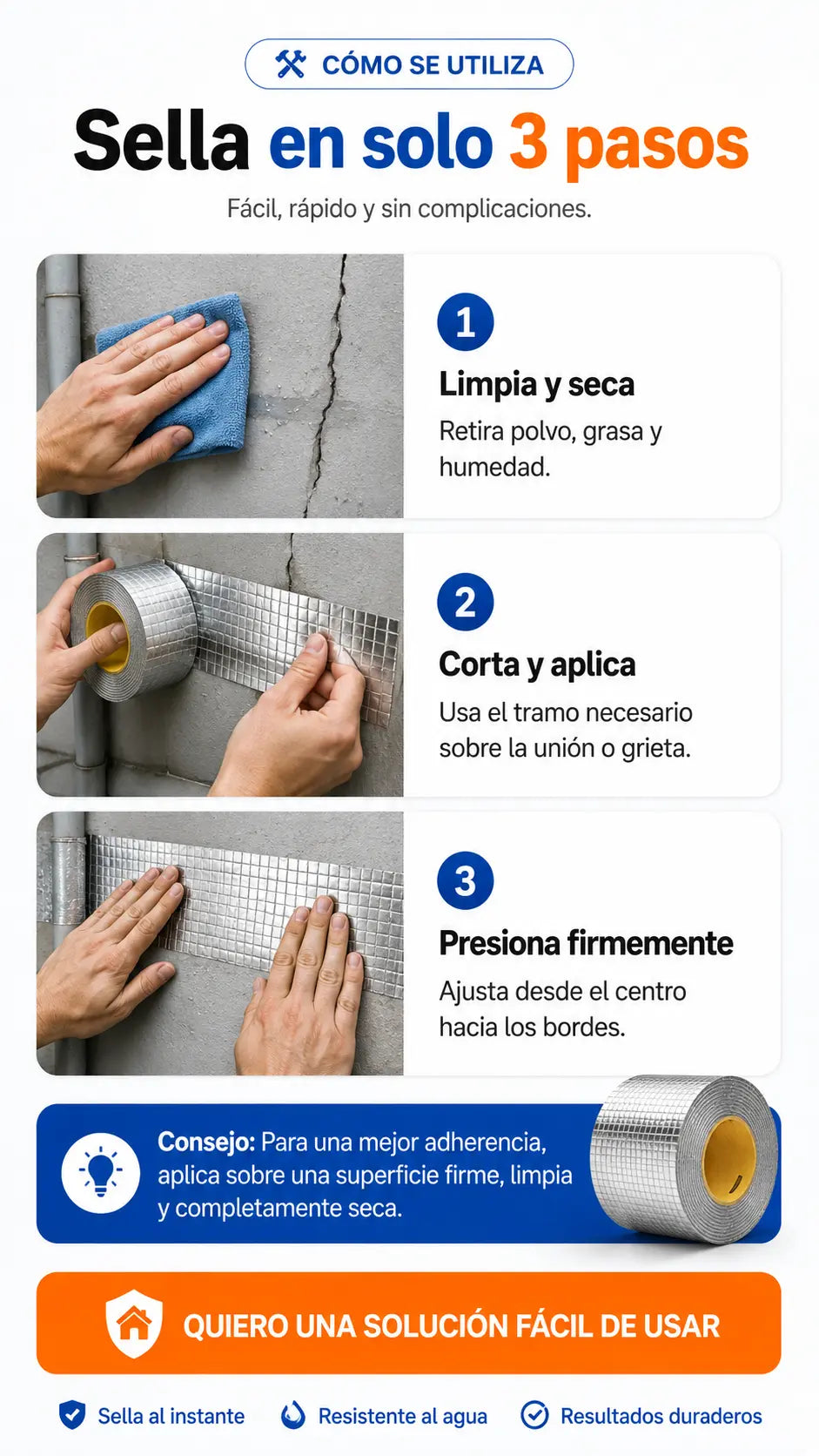 CÓMO SE UTILIZA

Sella en solo 3 pasos

Fácil, rápido y sin complicaciones.

1
Limpia y seca
Retira polvo, grasa y humedad.

2
Corta y aplica
Usa el tramo necesario sobre la unión o grieta.

3
Presiona firmemente
Ajusta desde el centro hacia los bordes.

Consejo: Para una mejor adherencia, aplica sobre una superficie firme, limpia y completamente seca.

QUIERO UNA SOLUCIÓN FÁCIL DE USAR

Sella al instante
Resistente al agua
Resultados duraderos